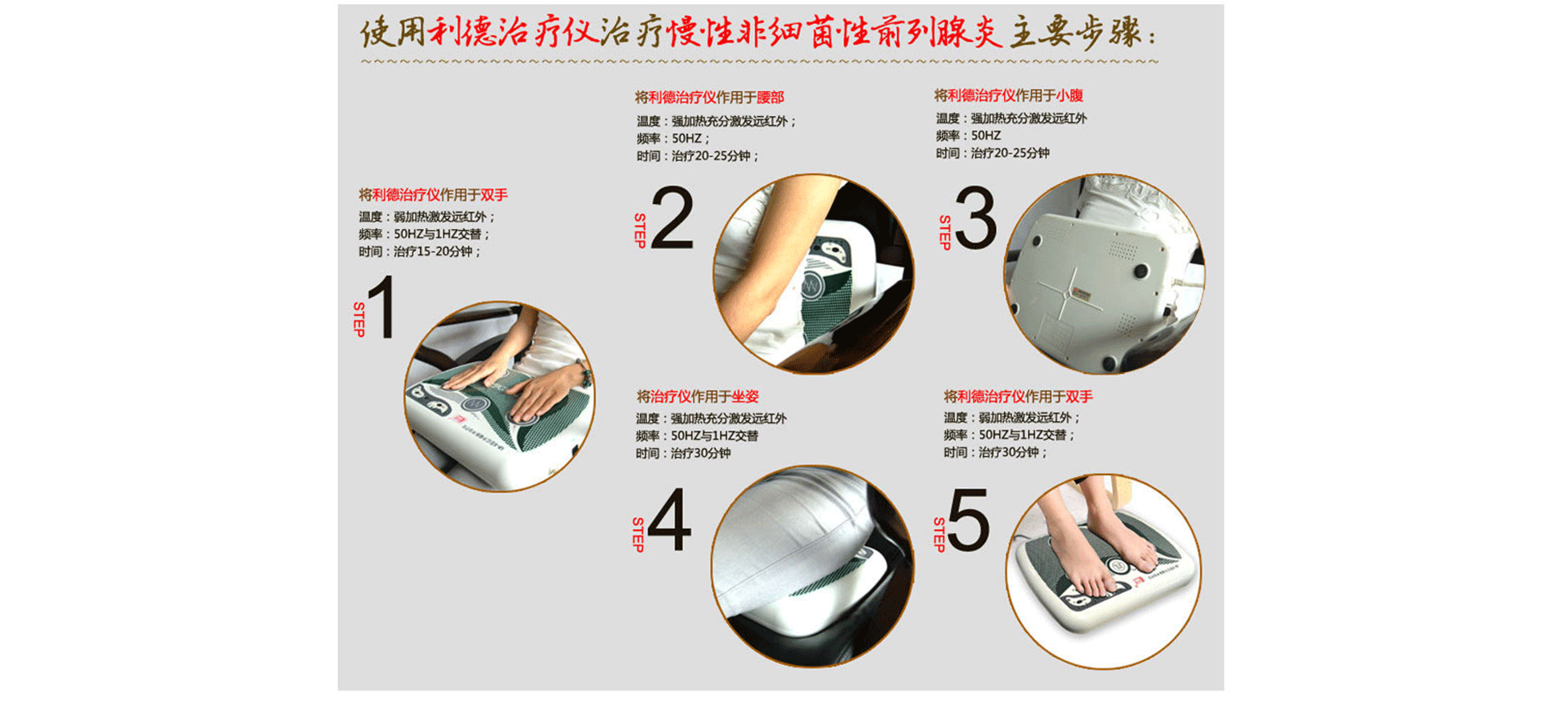 使用利德治疗仪治疗慢性非细菌性前列腺炎主要步骤：

将利德治疗仪作用于双手
温度：弱加热激发远红外；
频率：50HZ与1HZ交替；
时间：治疗15-20分钟；

STEP 1

将利德治疗仪作用于腰部
温度：强加热充分激发远红外；
频率：50HZ；
时间：治疗20-25分钟；

STEP 2

将利德治疗仪作用于小腹
温度：强加热充分激发远红外
频率：50HZ
时间：治疗20-25分钟

STEP 3

将治疗仪作用于坐姿
温度：强加热充分激发远红外
频率：50HZ与1HZ交替
时间：治疗30分钟

STEP 4

将利德治疗仪作用于双手
温度：弱加热激发远红外；
频率：50HZ与1HZ交替；
时间：治疗30分钟；

STEP 5